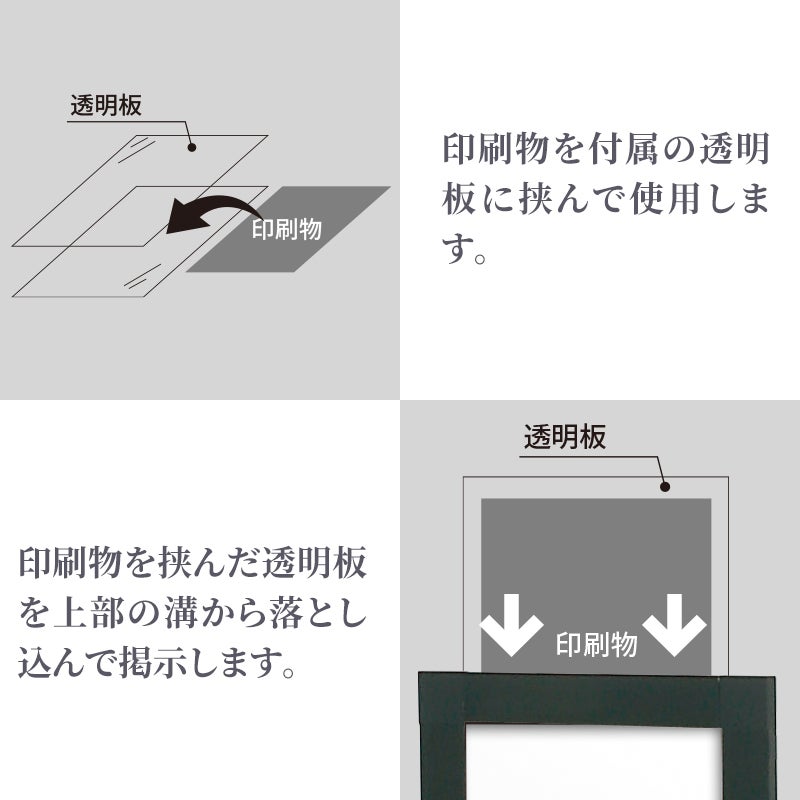 透明板

印刷物

印刷物を付属の透明板に挟んで使用します。

印刷物を挟んだ透明板を上部の溝から落とし込んで掲示します。

透明板

印刷物